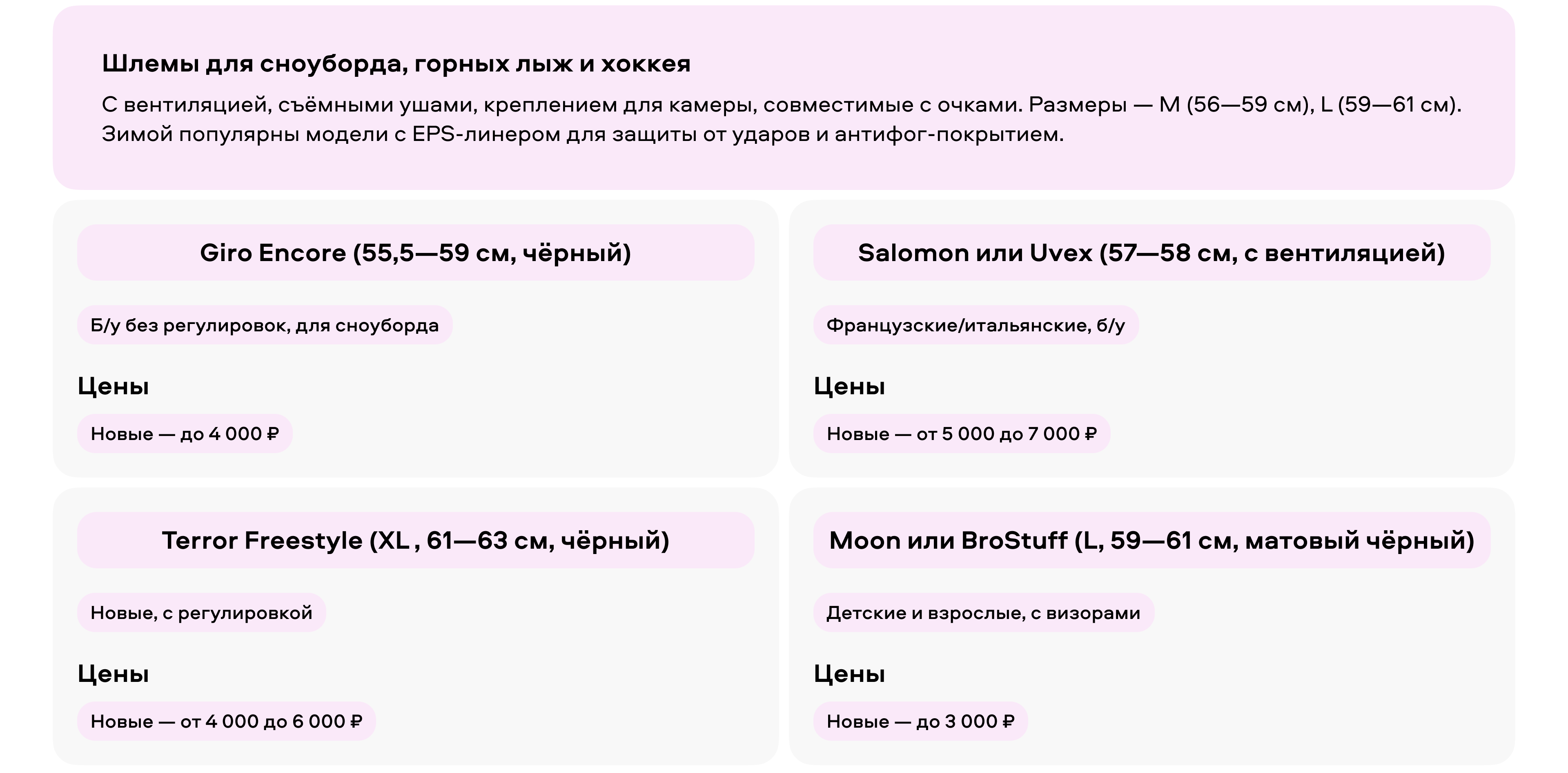 Шлемы для сноуборда, горных лыж и хоккея

С вентиляцией, съёмными ушами, креплением для камеры, совместимые с очками. Размеры — M (56—59 см), L (59—61 см). Зимой популярны модели с EPS-линером для защиты от ударов и антифог-покрытием.

Giro Encore (55,5—59 см, чёрный)

Б/у без регулировок, для сноуборда

Цены

Новые — до 4 000 ₽

Salomon или Uvex (57—58 см, с вентиляцией)

Французские/итальянские, б/у

Цены

Новые — от 5 000 до 7 000 ₽

Terror Freestyle (XL , 61—63 см, чёрный)

Новые, с регулировкой

Цены

Новые — от 4 000 до 6 000 ₽

Moon или BroStuff (L, 59—61 см, матовый чёрный)

Детские и взрослые, с визорами

Цены

Новые — до 3 000 ₽